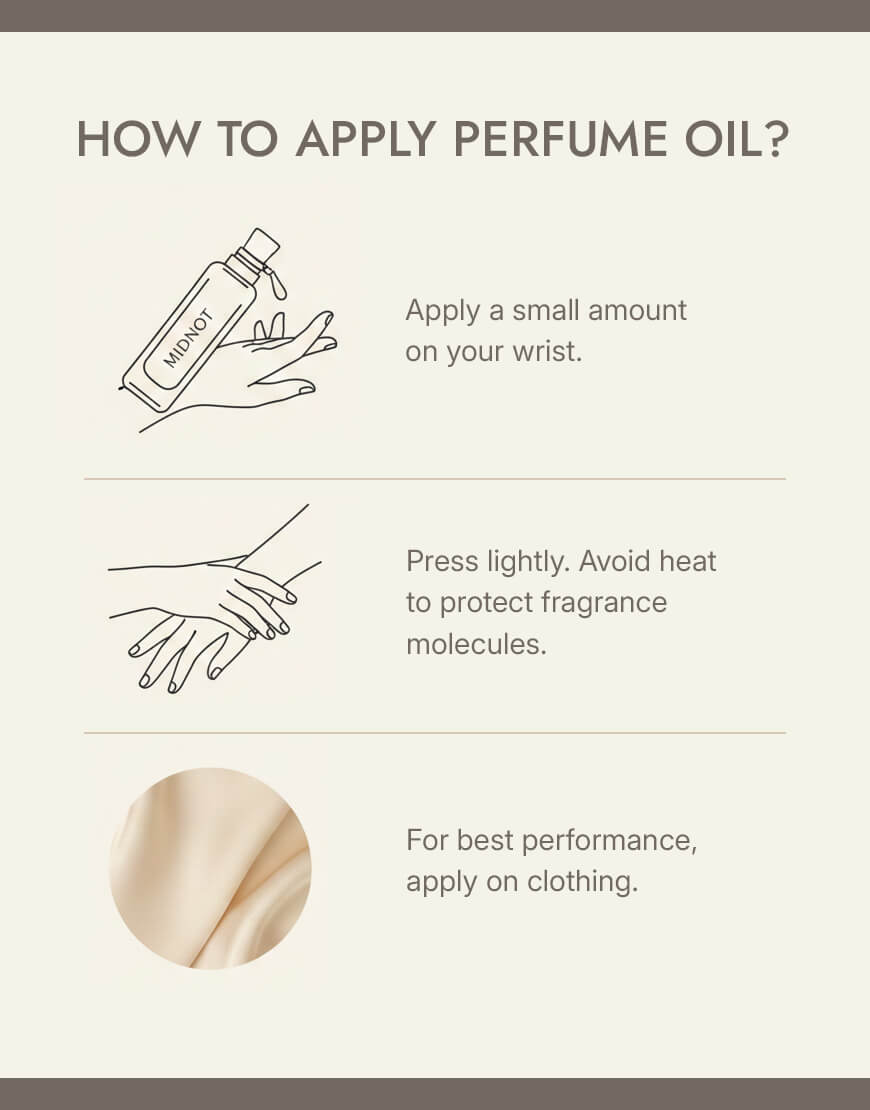 HOW TO APPLY PERFUME OIL?

MIDNOT

Apply a small amount on your wrist.

Press lightly. Avoid heat to protect fragrance molecules.

For best performance, apply on clothing.